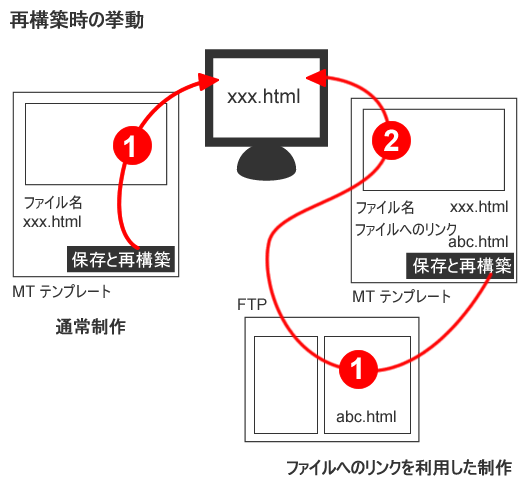 再構築時の挙動

xxx.html

1

ファイル名
xxx.html

保存と再構築

MT テンプレート

通常制作

2

ファイル名 xxx.html
ファイルへのリンク
abc.html

保存と再構築

MT テンプレート

FTP

1

abc.html

ファイルへのリンクを利用した制作